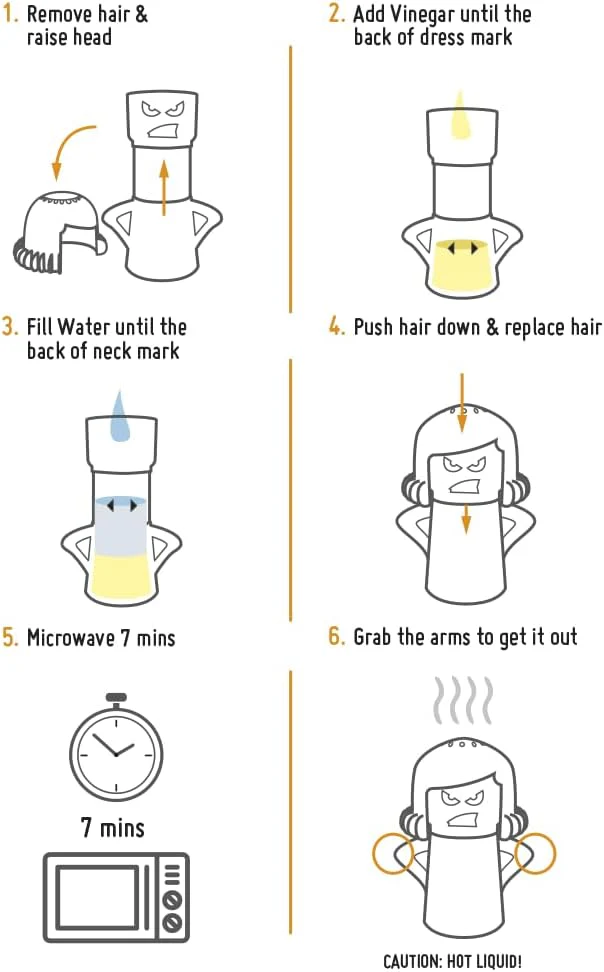 1. Remove hair & raise head

2. Add Vinegar until the back of dress mark

3. Fill Water until the back of neck mark

4. Push hair down & replace hair

5. Microwave 7 mins

7 mins

6. Grab the arms to get it out

CAUTION: HOT LIQUID!